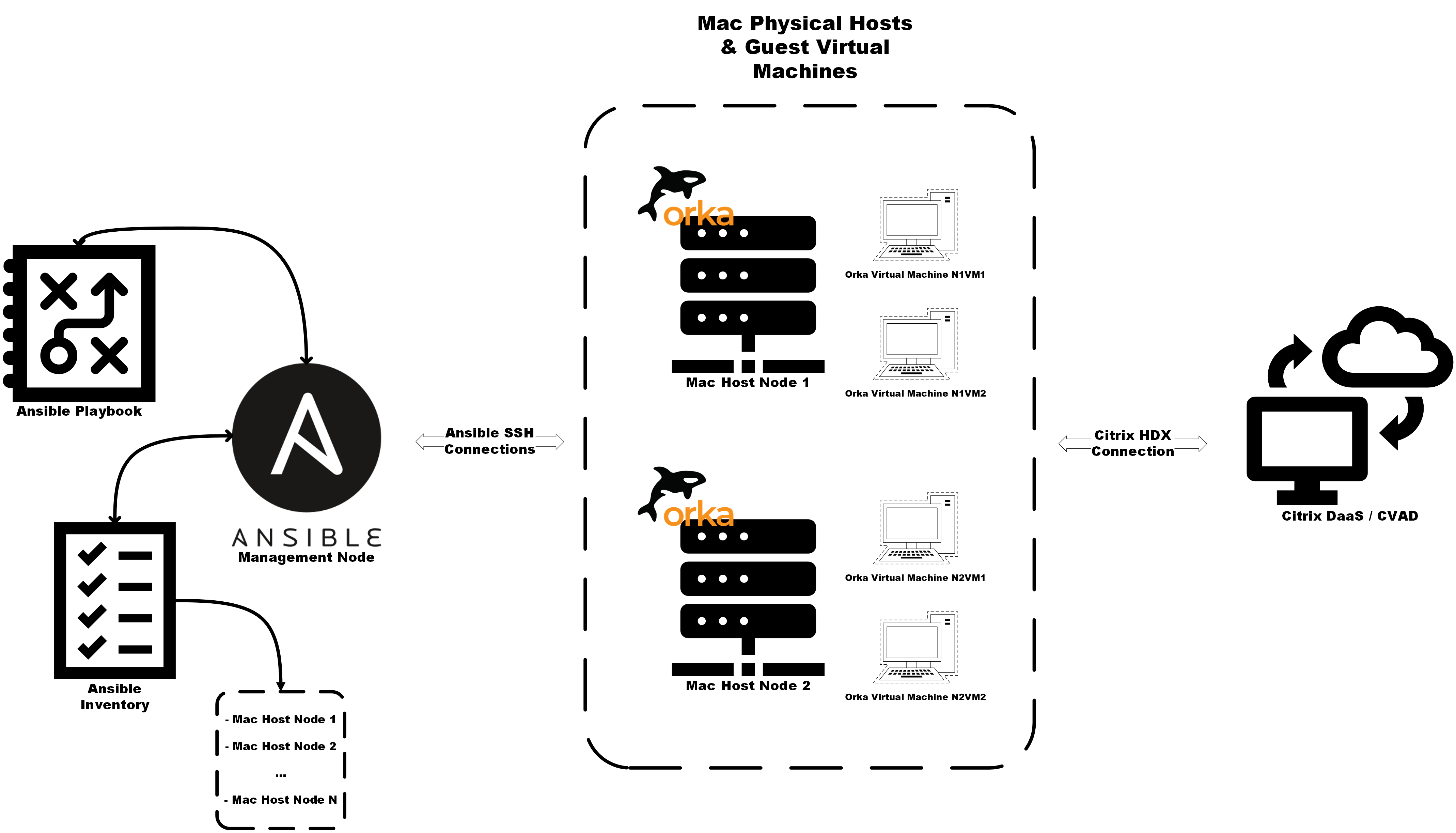 Mac Physical Hosts & Guest Virtual Machines

Ansible Playbook

ANSIBLE
Management Node

Ansible Inventory

- Mac Host Node 1
- Mac Host Node 2
...
- Mac Host Node N

Ansible SSH Connections

orka

Mac Host Node 1

Orka Virtual Machine N1VM1

Orka Virtual Machine N1VM2

orka

Mac Host Node 2

Orka Virtual Machine N2VM1

Orka Virtual Machine N2VM2

Citrix HDX Connection

Citrix DaaS / CVAD